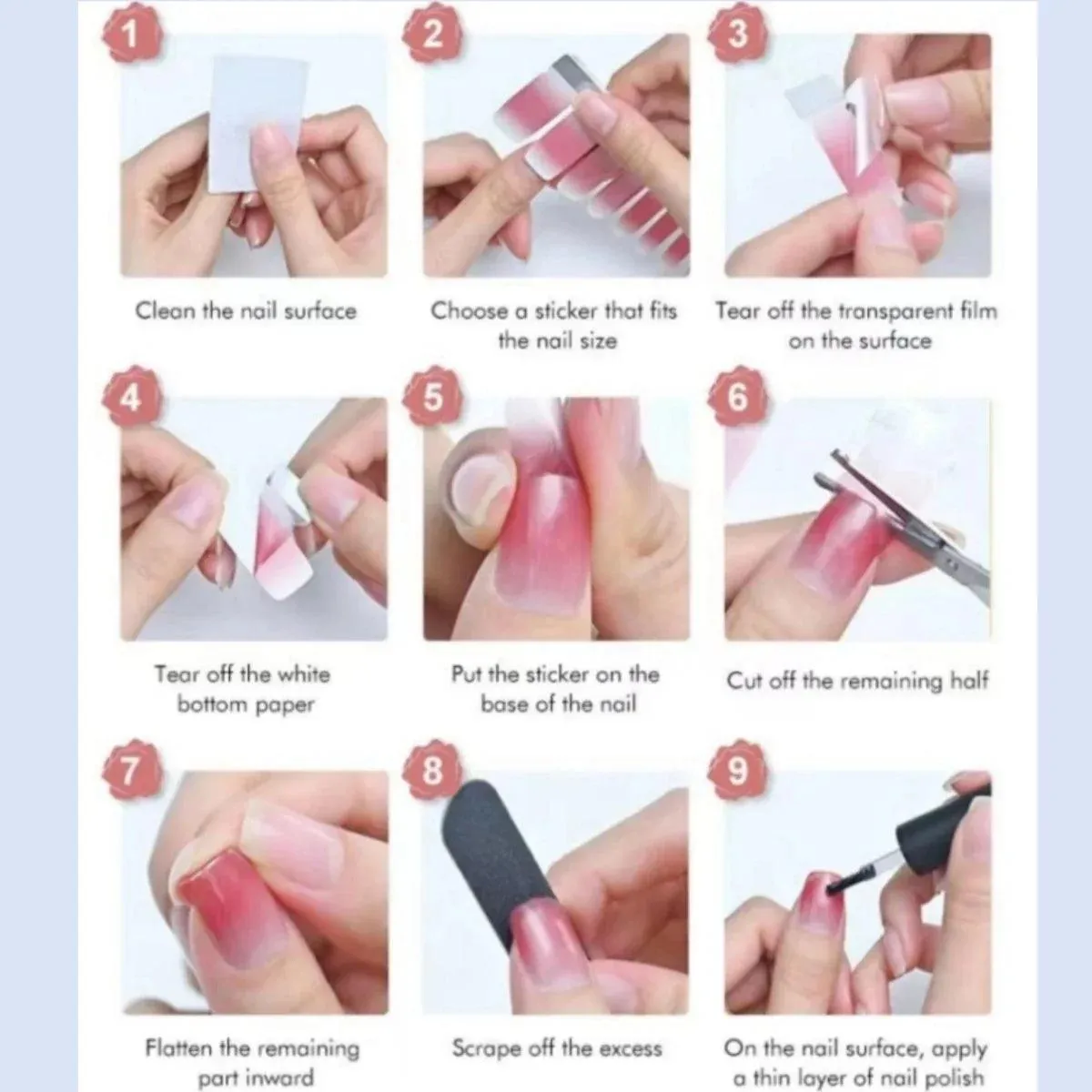 1

Clean the nail surface

2

Choose a sticker that fits the nail size

3

Tear off the transparent film on the surface

4

Tear off the white bottom paper

5

Put the sticker on the base of the nail

6

Cut off the remaining half

7

Flatten the remaining part inward

8

Scrape off the excess

9

On the nail surface, apply a thin layer of nail polish