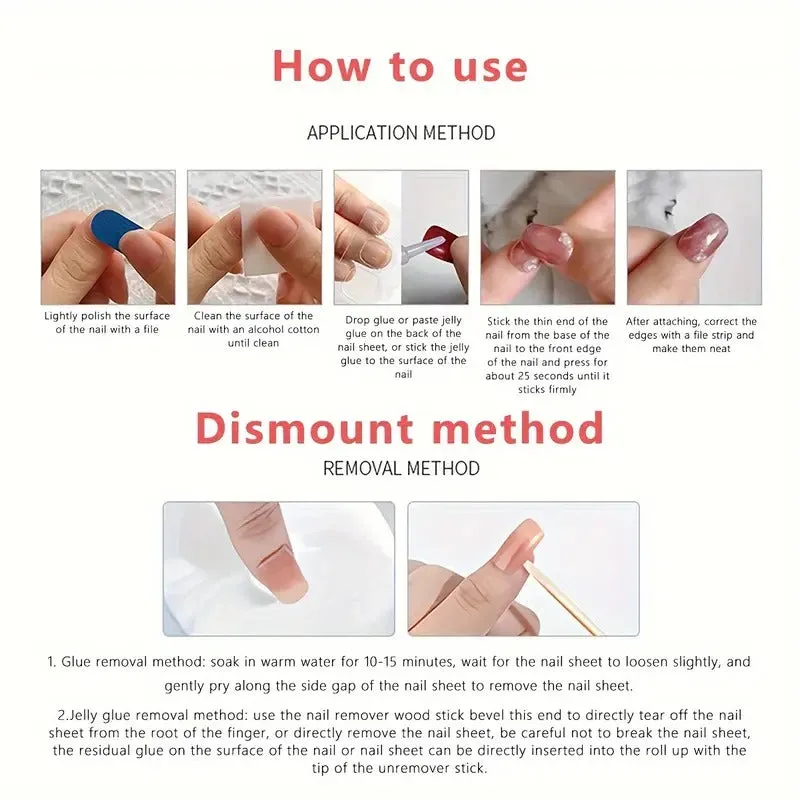 How to use

APPLICATION METHOD

Lightly polish the surface of the nail with a file

Clean the surface of the nail with an alcohol cotton until clean

Drop glue or paste jelly glue on the back of the nail sheet, or stick the jelly glue to the surface of the nail

Stick the thin end of the nail from the base of the nail to the front edge of the nail and press for about 25 seconds until it sticks firmly

After attaching, correct the edges with a file strip and make them neat

Dismount method

REMOVAL METHOD

1. Glue removal method: soak in warm water for 10-15 minutes, wait for the nail sheet to loosen slightly, and gently pry along the side gap of the nail sheet to remove the nail sheet.

2.Jelly glue removal method: use the nail remover wood stick bevel this end to directly tear off the nail sheet from the root of the finger, or directly remove the nail sheet, be careful not to break the nail sheet, the residual glue on the surface of the nail or nail sheet can be directly inserted into the roll up with the tip of the unremover stick.